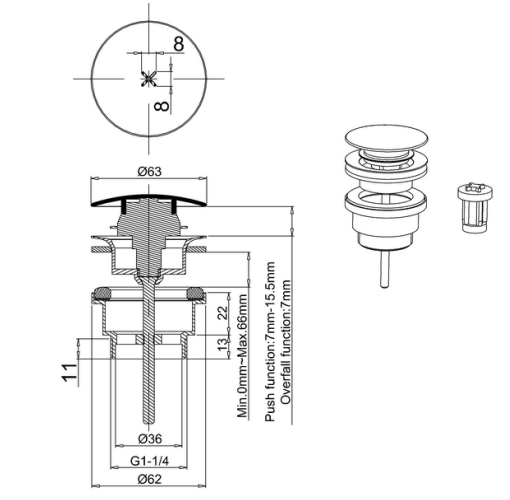 8
8
Ø63
22
13
11
Min.0mm~Max.66mm
Push function:7mm-15.5mm
Overfall function:7mm
Ø36
G1-1/4
Ø62